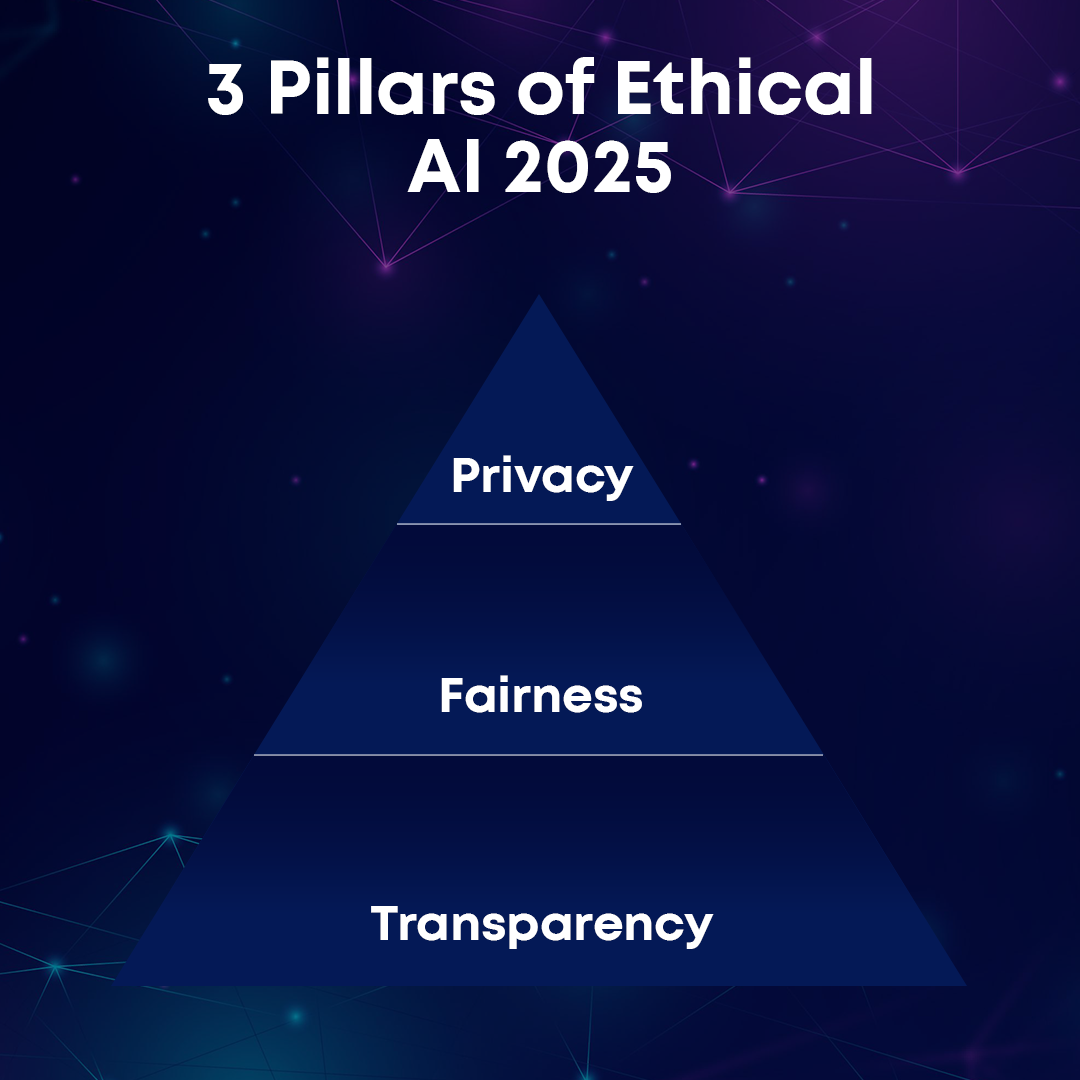 3 Pillars of Ethical AI 2025

Privacy

Fairness

Transparency